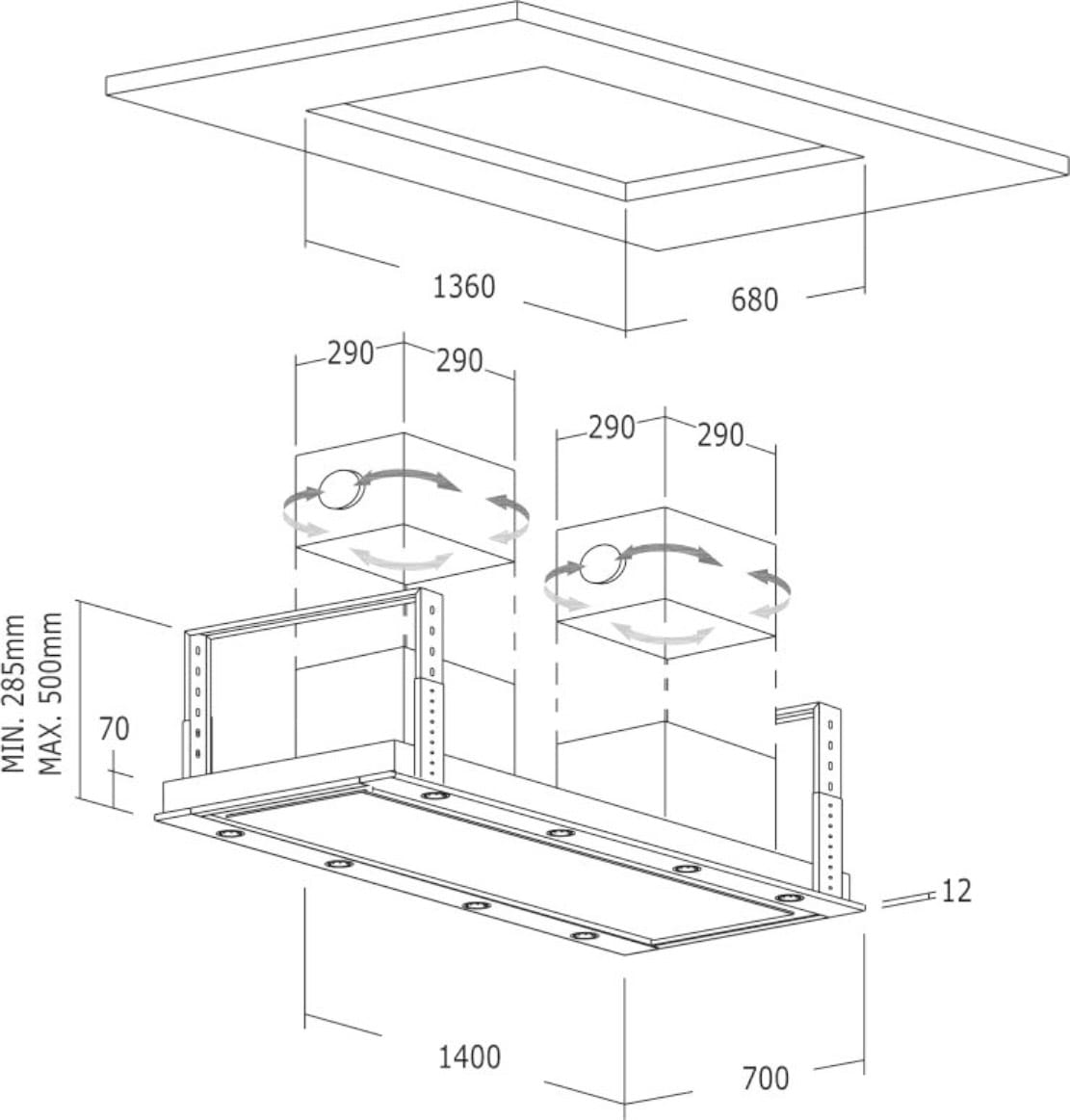 1360
680
290
290
290
290
MIN. 285mm
MAX. 500mm
70
12
1400
700